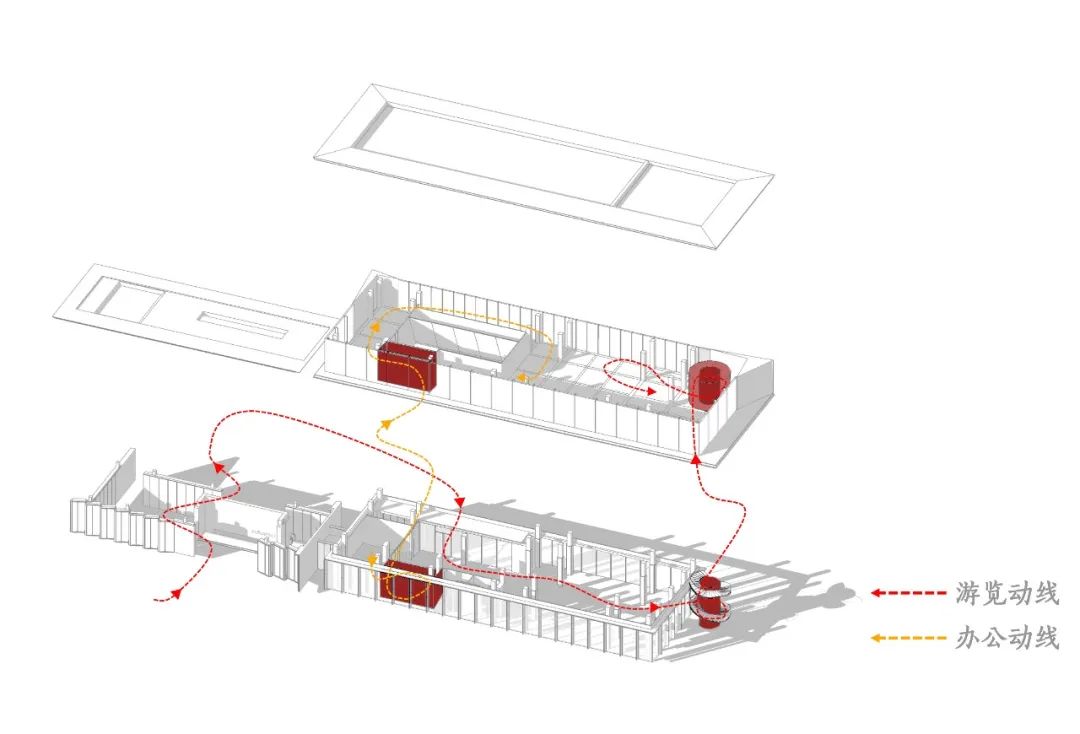 游览动线
办公动线